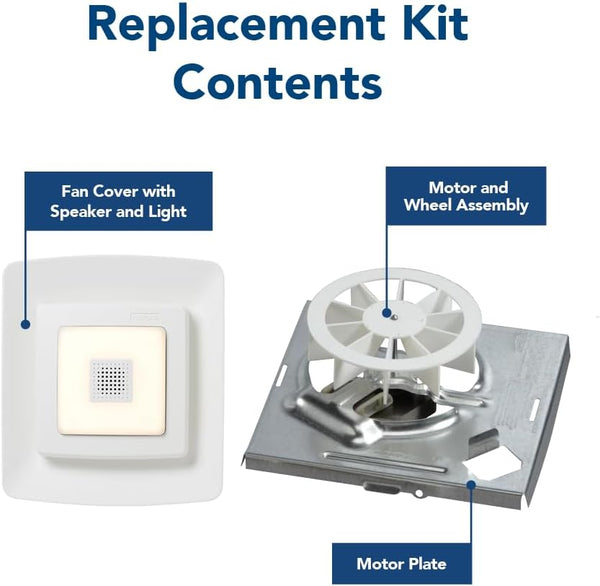 Replacement Kit Contents

Fan Cover with Speaker and Light

Motor and Wheel Assembly

Motor Plate